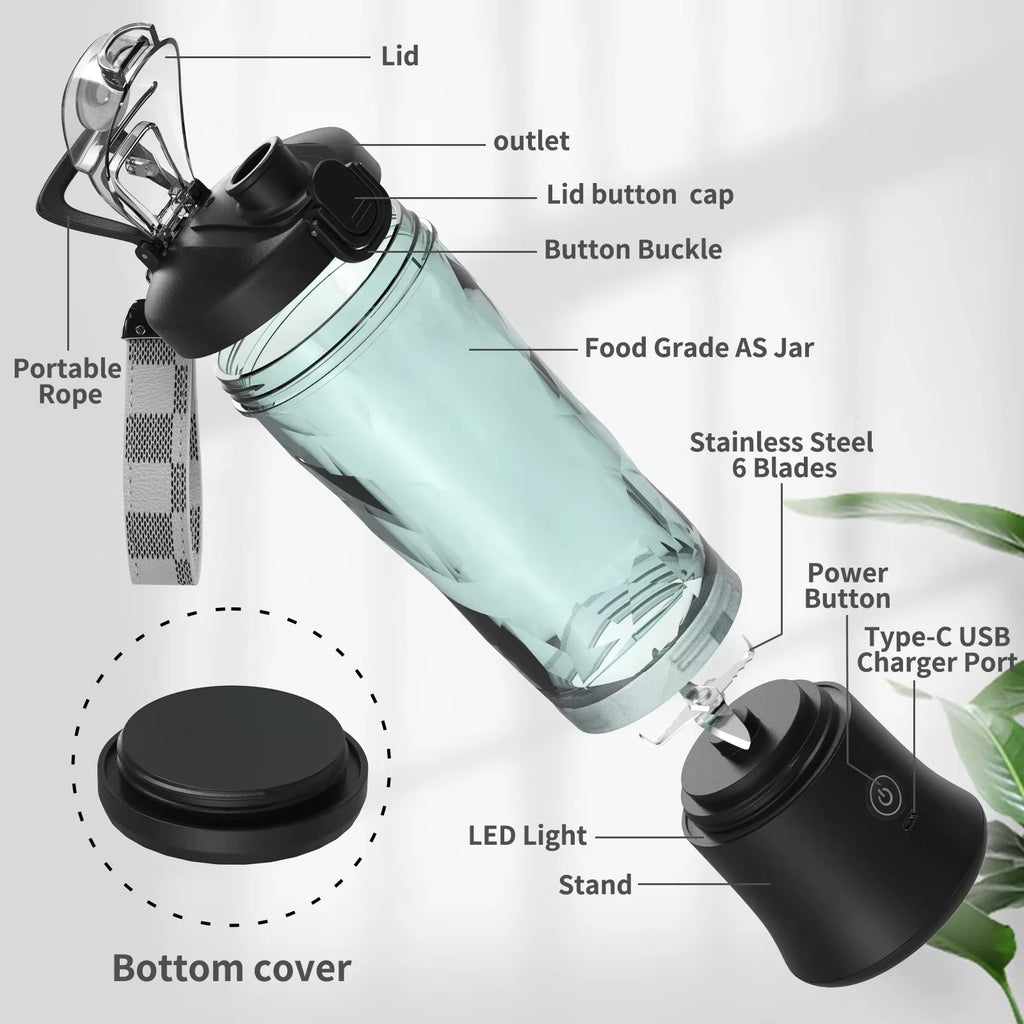 Lid
outlet
Lid button cap
Button Buckle
Portable Rope
Food Grade AS Jar
Stainless Steel 6 Blades
Power Button
Type-C USB Charger Port
LED Light
Stand
Bottom cover